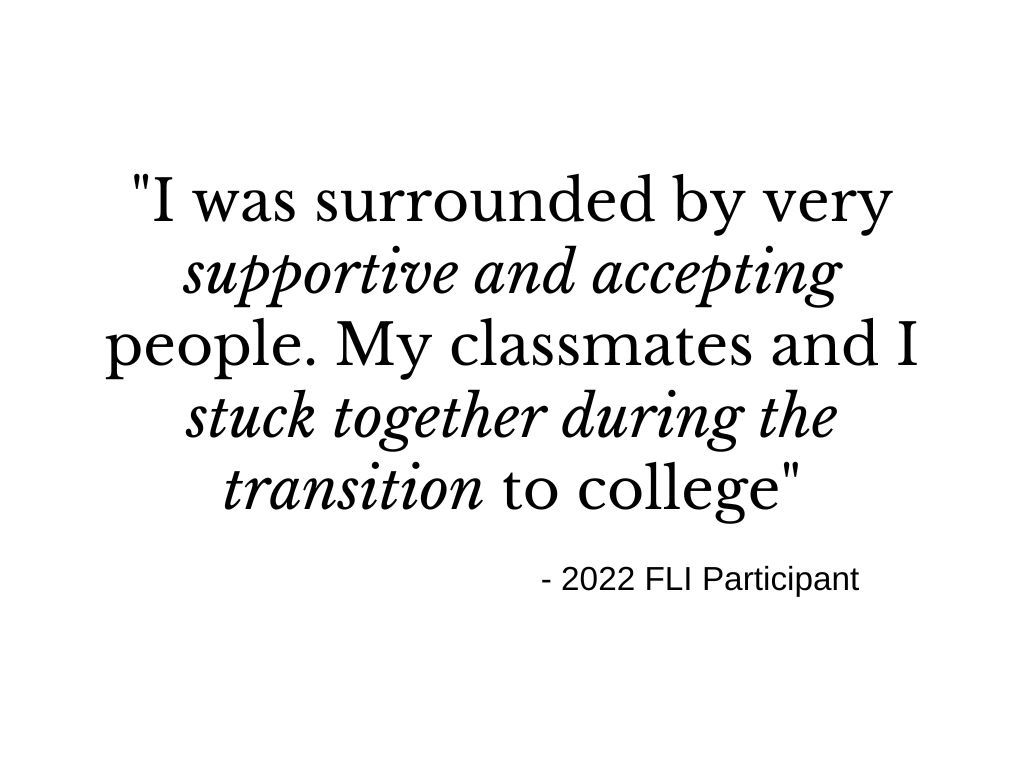 "I was surrounded by very supportive and accepting people. My classmates and I stuck together during the transition to college"

- 2022 FLI Participant