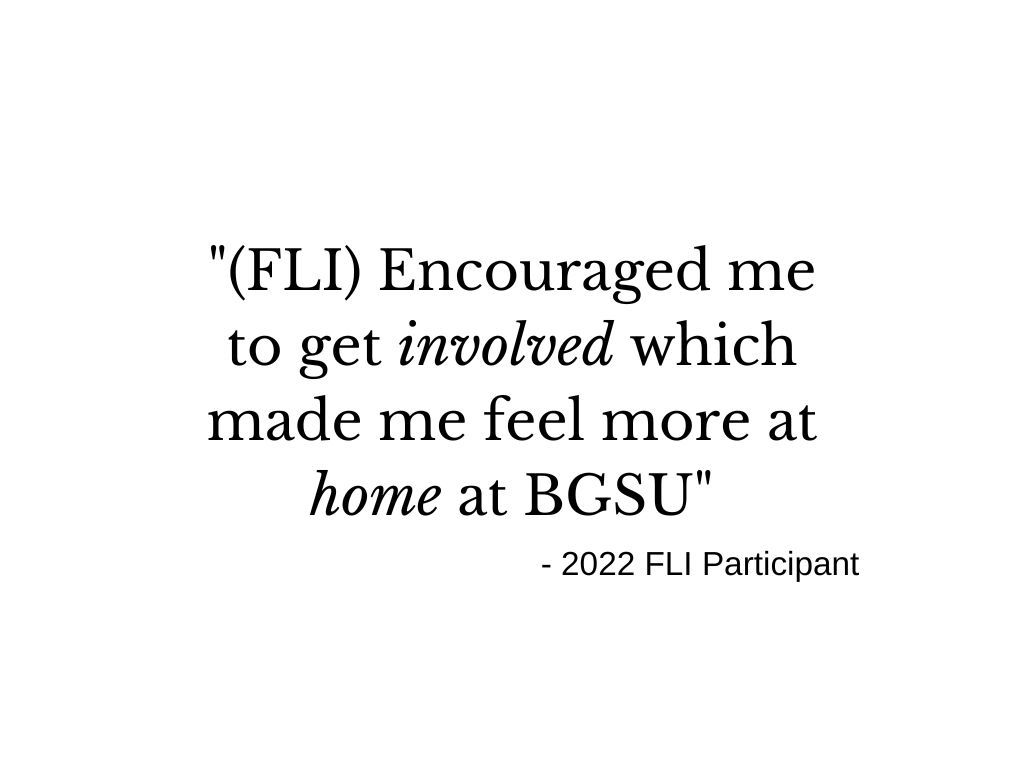 "(FLI) Encouraged me to get involved which made me feel more at home at BGSU"

- 2022 FLI Participant